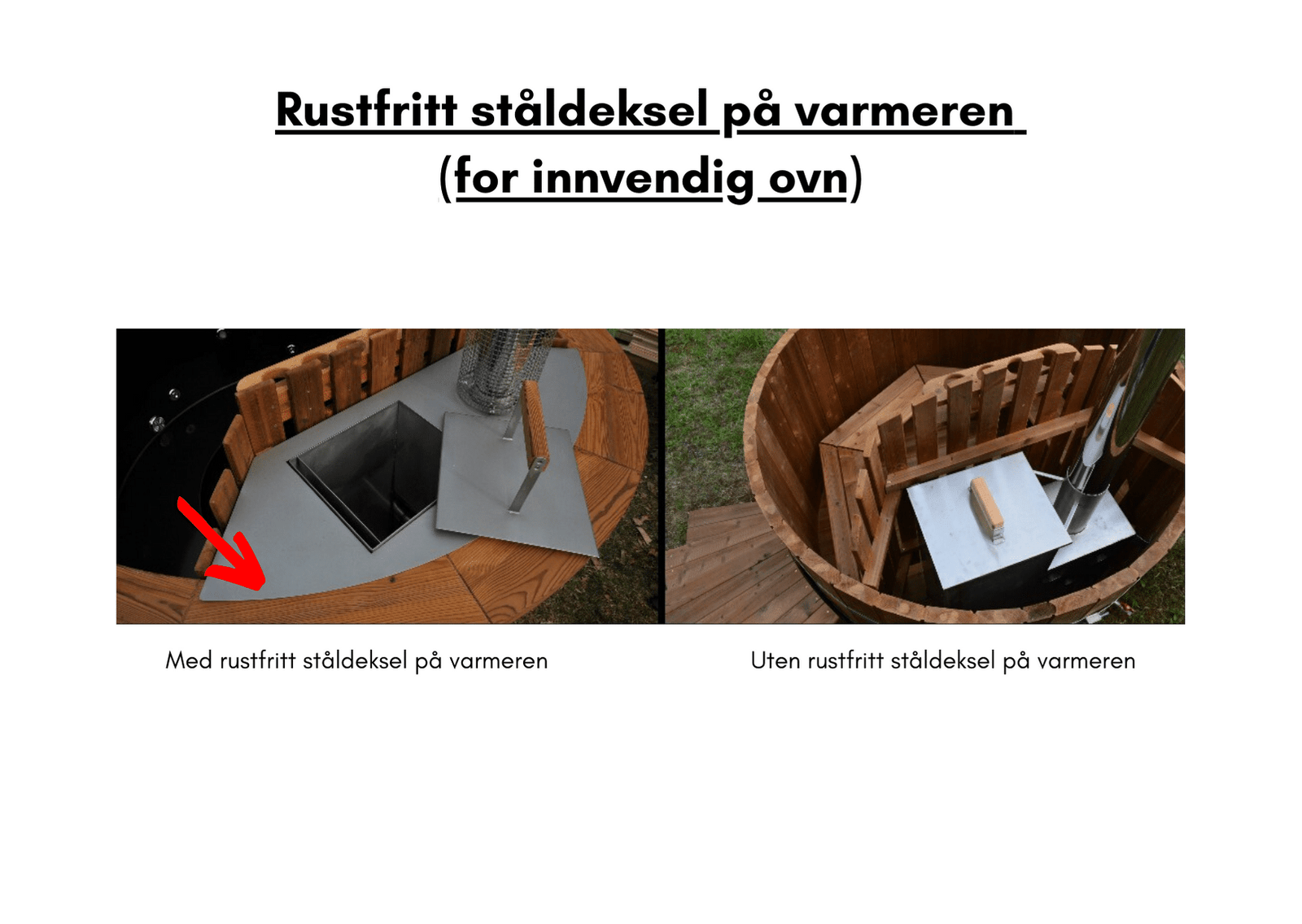 Rustfritt ståldeksel på varmeren
(for innvendig ovn)

Med rustfritt ståldeksel på varmeren

Uten rustfritt ståldeksel på varmeren