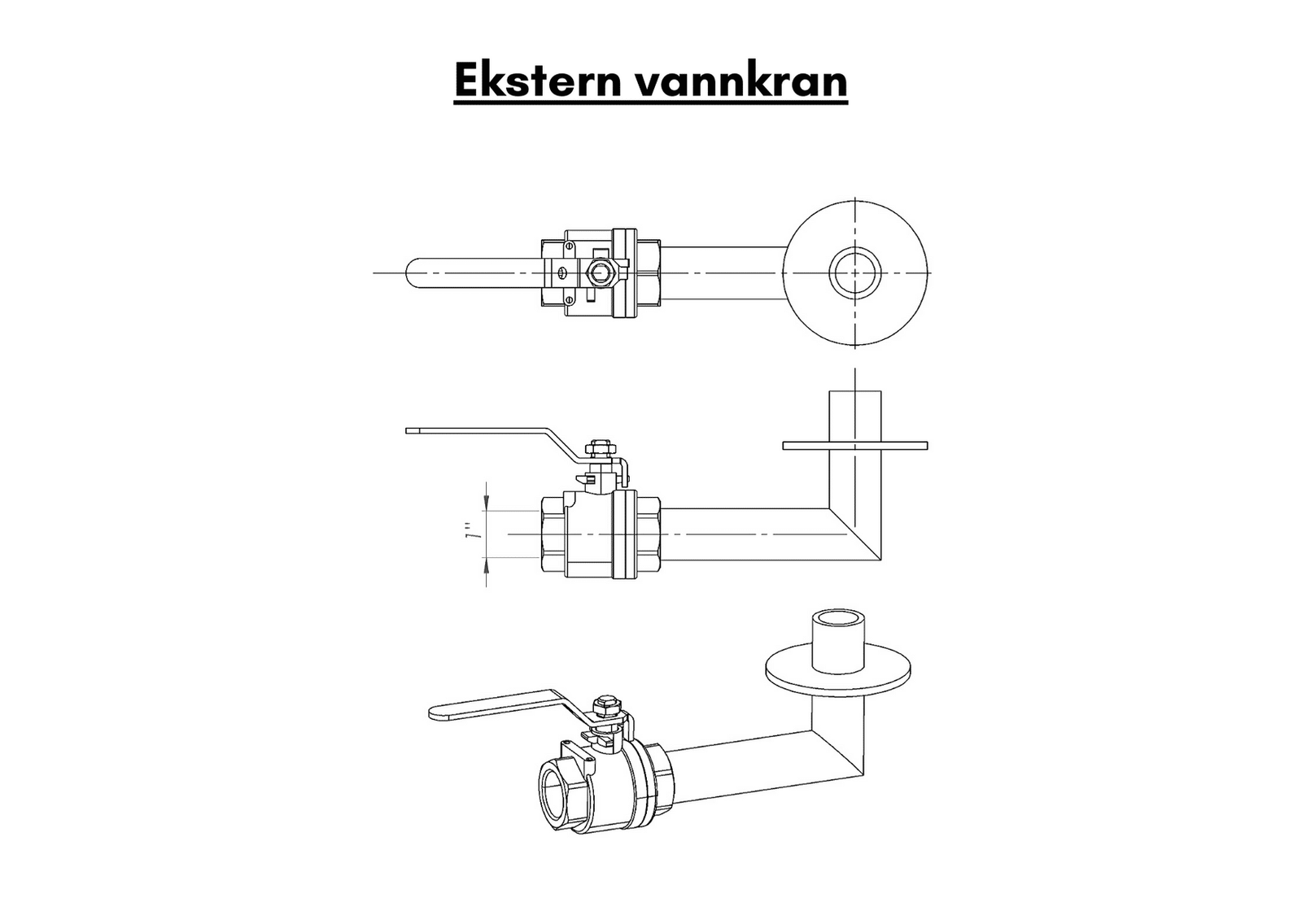 Ekstern vannkran

1"